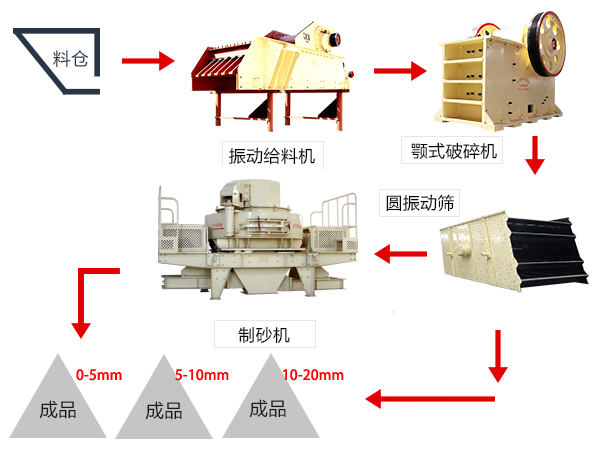 料仓

振动给料机

颚式破碎机

圆振动筛

制砂机

0-5mm
成品

5-10mm
成品

10-20mm
成品